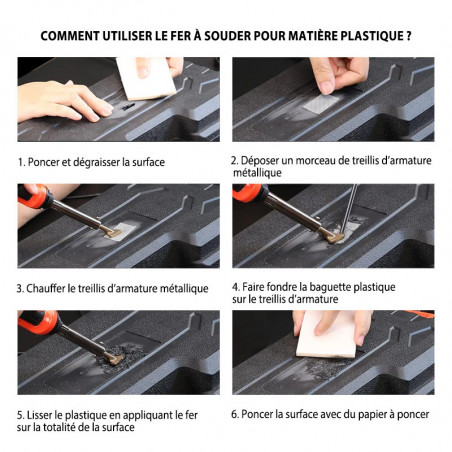 COMMENT UTILISER LE FER À SOUDER POUR MATIÈRE PLASTIQUE ?

1. Poncer et dégraisser la surface

2. Déposer un morceau de treillis d'armature métallique

3. Chauffer le treillis d'armature métallique

4. Faire fondre la baguette plastique sur le treillis d'armature

5. Lisser le plastique en appliquant le fer sur la totalité de la surface

6. Poncer la surface avec du papier à poncer